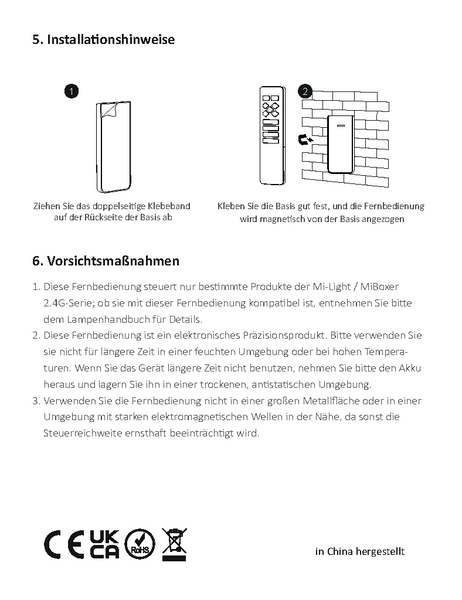 5. Installationshinweise

1

Ziehen Sie das doppelseitige Klebeband auf der Rückseite der Basis ab

2

Kleben Sie die Basis gut fest, und die Fernbedienung wird magnetisch von der Basis angezogen

6. Vorsichtsmaßnahmen

1. Diese Fernbedienung steuert nur bestimmte Produkte der Mi-Light / MiBoxer 2.4G-Serie; ob sie mit dieser Fernbedienung kompatibel ist, entnehmen Sie bitte dem Lampenhandbuch für Details.
2. Diese Fernbedienung ist ein elektronisches Präzisionsprodukt. Bitte verwenden Sie sie nicht für längere Zeit in einer feuchten Umgebung oder bei hohen Temperaturen. Wenn Sie das Gerät längere Zeit nicht benutzen, nehmen Sie bitte den Akku heraus und lagern Sie ihn in einer trockenen, antistatischen Umgebung.
3. Verwenden Sie die Fernbedienung nicht in einer großen Metallfläche oder in einer Umgebung mit starken elektromagnetischen Wellen in der Nähe, da sonst die Steuerreichweite ernsthaft beeinträchtigt wird.

CE UK CA RoHS

in China hergestellt