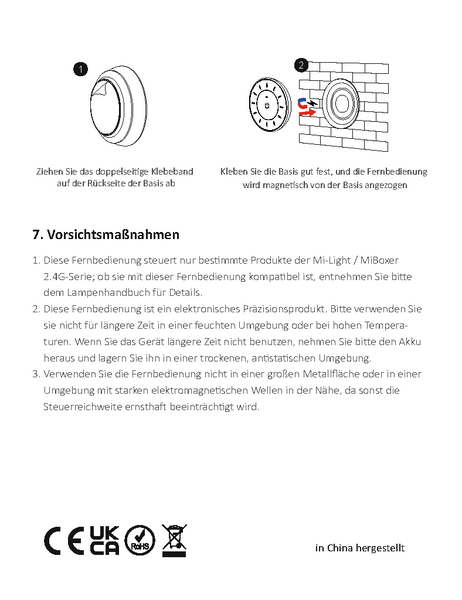 1

Ziehen Sie das doppelseitige Klebeband auf der Rückseite der Basis ab

2

Kleben Sie die Basis gut fest, und die Fernbedienung wird magnetisch von der Basis angezogen

7. Vorsichtsmaßnahmen

1. Diese Fernbedienung steuert nur bestimmte Produkte der Mi-Light / MiBoxer 2.4G-Serie; ob sie mit dieser Fernbedienung kompatibel ist, entnehmen Sie bitte dem Lampenhandbuch für Details.
2. Diese Fernbedienung ist ein elektronisches Präzisionsprodukt. Bitte verwenden Sie sie nicht für längere Zeit in einer feuchten Umgebung oder bei hohen Temperaturen. Wenn Sie das Gerät längere Zeit nicht benutzen, nehmen Sie bitte den Akku heraus und lagern Sie ihn in einer trockenen, antistatischen Umgebung.
3. Verwenden Sie die Fernbedienung nicht in einer großen Metallfläche oder in einer Umgebung mit starken elektromagnetischen Wellen in der Nähe, da sonst die Steuerreichweite ernsthaft beeinträchtigt wird.

CE UK CA RoHS

in China hergestellt